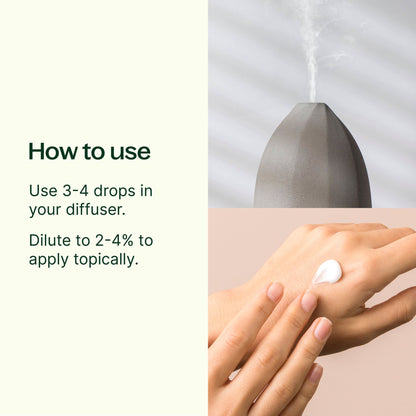 How to use

Use 3-4 drops in your diffuser.

Dilute to 2-4% to apply topically.