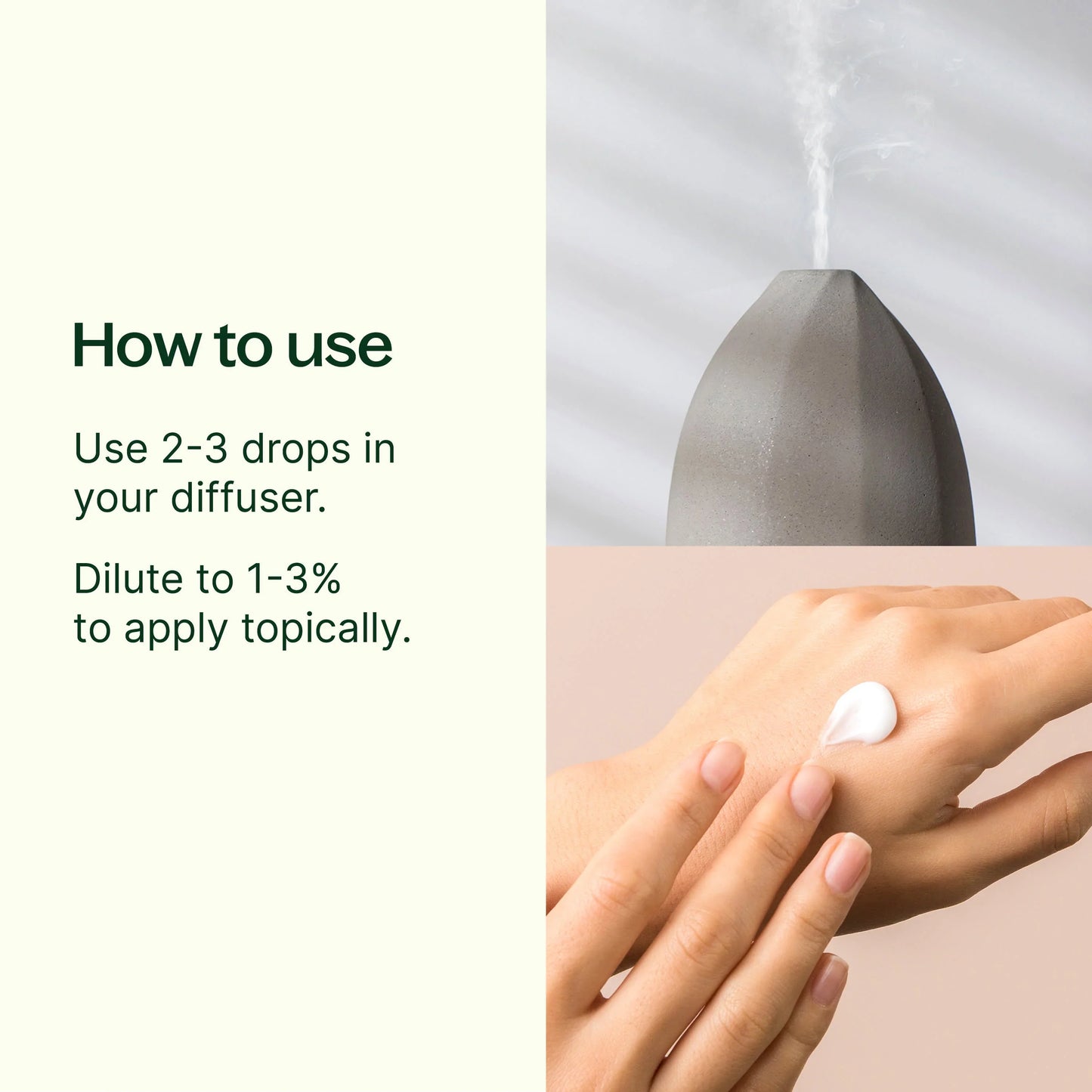 How to use

Use 2-3 drops in your diffuser.

Dilute to 1-3% to apply topically.