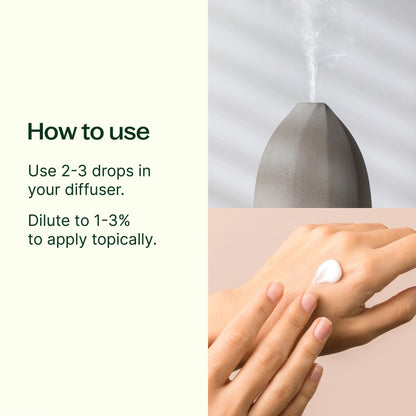 How to use

Use 2-3 drops in your diffuser.

Dilute to 1-3% to apply topically.