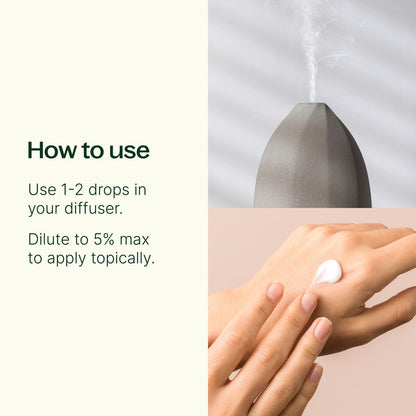 How to use

Use 1-2 drops in your diffuser.

Dilute to 5% max to apply topically.