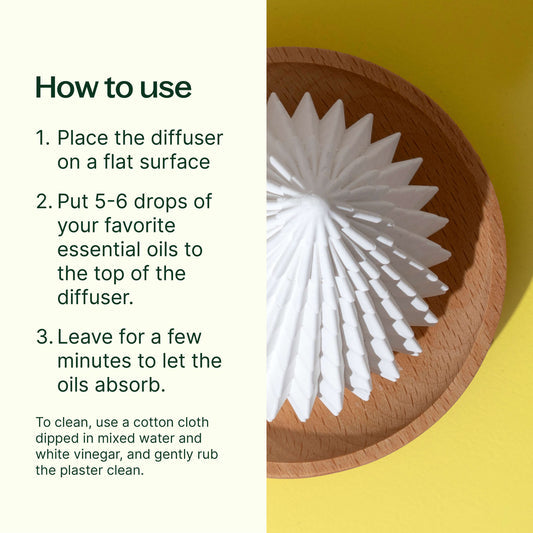 How to use

1. Place the diffuser on a flat surface

2. Put 5-6 drops of your favorite essential oils to the top of the diffuser.

3. Leave for a few minutes to let the oils absorb.

To clean, use a cotton cloth dipped in mixed water and white vinegar, and gently rub the plaster clean.